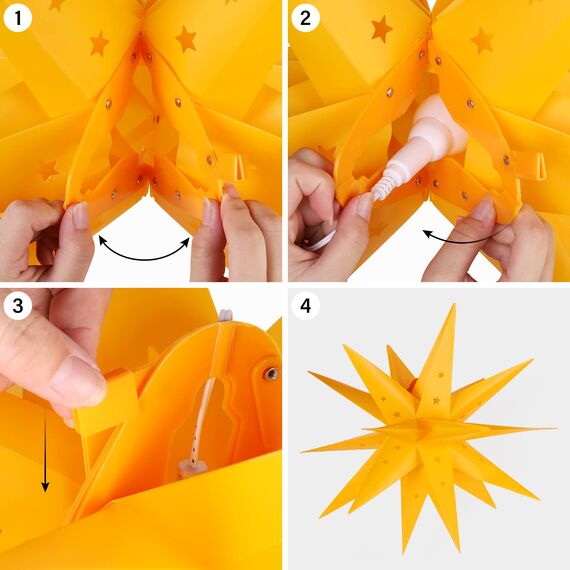 1

2

3

4