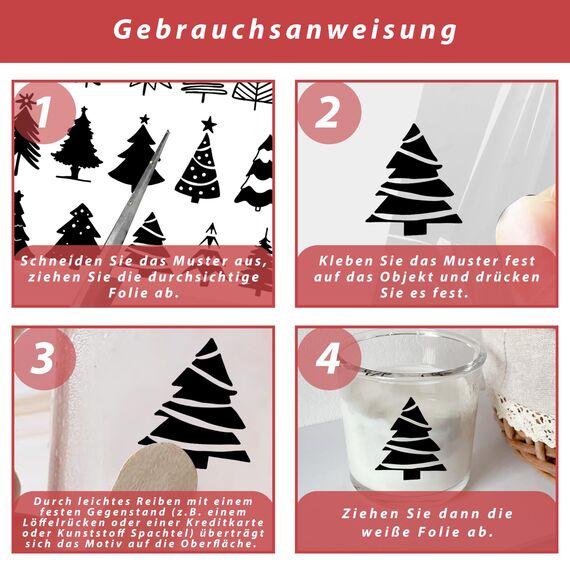 Gebrauchsanweisung

1

Schneiden Sie das Muster aus, ziehen Sie die durchsichtige Folie ab.

2

Kleben Sie das Muster fest auf das Objekt und drücken Sie es fest.

3

Durch leichtes Reiben mit einem festen Gegenstand (z.B. einem Löffelrücken oder einer Kreditkarte oder Kunststoff Spachtel) überträgt sich das Motiv auf die Oberfläche.

4

Ziehen Sie dann die weiße Folie ab.