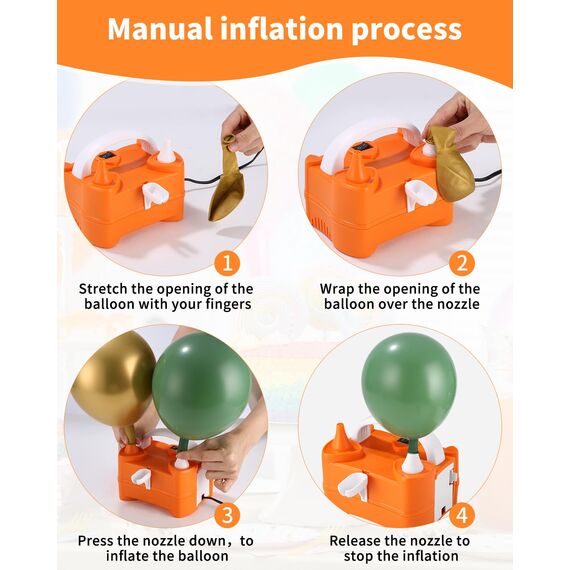 Manual inflation process

1

Stretch the opening of the balloon with your fingers

2

Wrap the opening of the balloon over the nozzle

3

Press the nozzle down，to inflate the balloon

4

Release the nozzle to stop the inflation