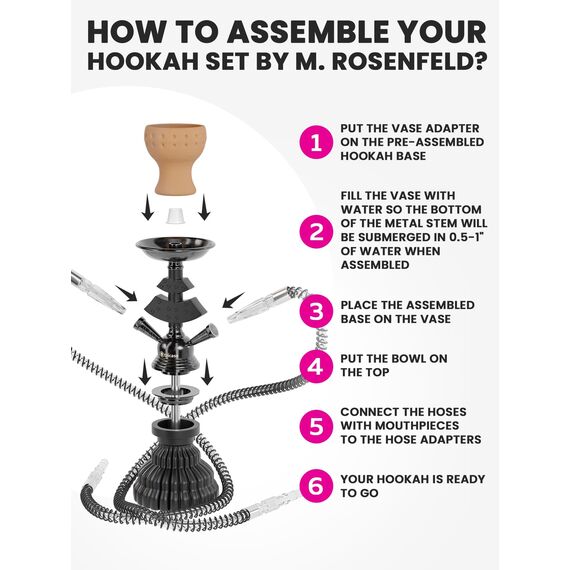 HOW TO ASSEMBLE YOUR HOOKAH SET BY M. ROSENFELD?

1 PUT THE VASE ADAPTER ON THE PRE-ASSEMBLED HOOKAH BASE

2 FILL THE VASE WITH WATER SO THE BOTTOM OF THE METAL STEM WILL BE SUBMERGED IN 0.5-1" OF WATER WHEN ASSEMBLED

3 PLACE THE ASSEMBLED BASE ON THE VASE

4 PUT THE BOWL ON THE TOP

5 CONNECT THE HOSES WITH MOUTHPIECES TO THE HOSE ADAPTERS

6 YOUR HOOKAH IS READY TO GO