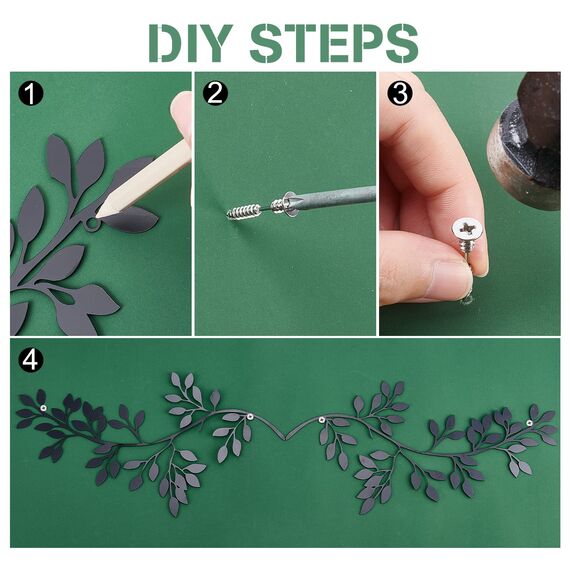 DIY STEPS

1

2

3

4