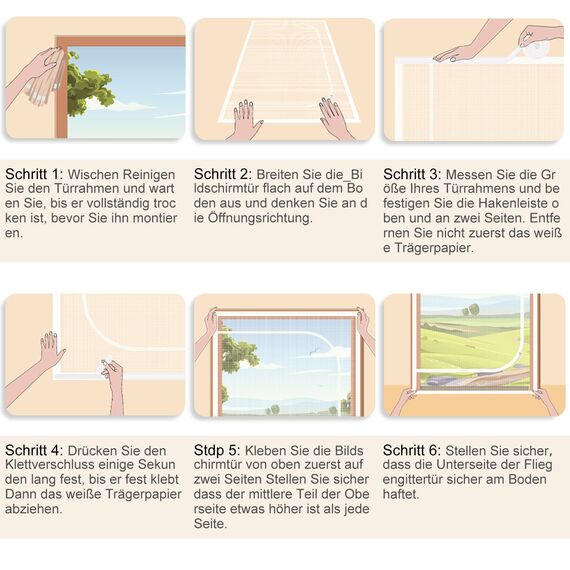 Schritt 1: Wischen Reinigen Sie den Türrahmen und wart en Sie, bis er vollständig troc ken ist, bevor Sie ihn montier en.

Schritt 2: Breiten Sie die_Bi ldschirmtür flach auf dem Bo den aus und denken Sie an d ie Öffnungsrichtung.

Schritt 3: Messen Sie die Gr öße Ihres Türrahmens und be festigen Sie die Hakenleiste o ben und an zwei Seiten. Entfe rnen Sie nicht zuerst das weiß e Trägerpapier.

Schritt 4: Drücken Sie den Klettverschluss einige Sekun den lang fest, bis er fest klebt Dann das weiße Trägerpapier abziehen.

Stdp 5: Kleben Sie die Bilds chirmtür von oben zuerst auf zwei Seiten Stellen Sie sicher dass der mittlere Teil der Obe rseite etwas höher ist als jede Seite.

Schritt 6: Stellen Sie sicher, dass die Unterseite der Flieg engittertür sicher am Boden haftet.