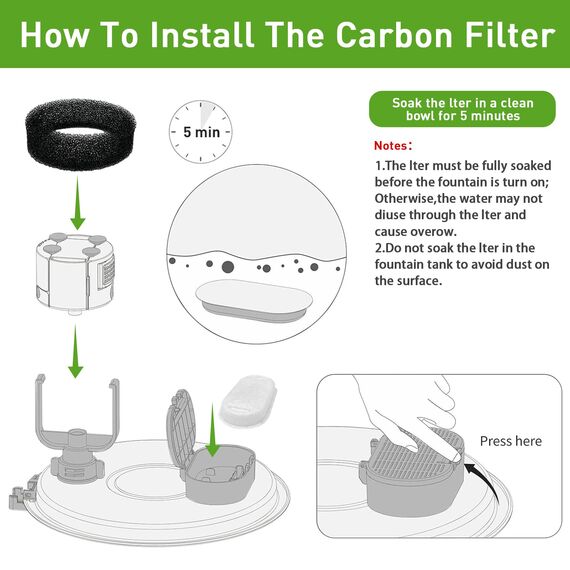 How To Install The Carbon Filter

5 min

Soak the lter in a clean bowl for 5 minutes

Notes:

1.The lter must be fully soaked before the fountain is turn on; Otherwise,the water may not diuse through the lter and cause overow.
2.Do not soak the lter in the fountain tank to avoid dust on the surface.

Press here