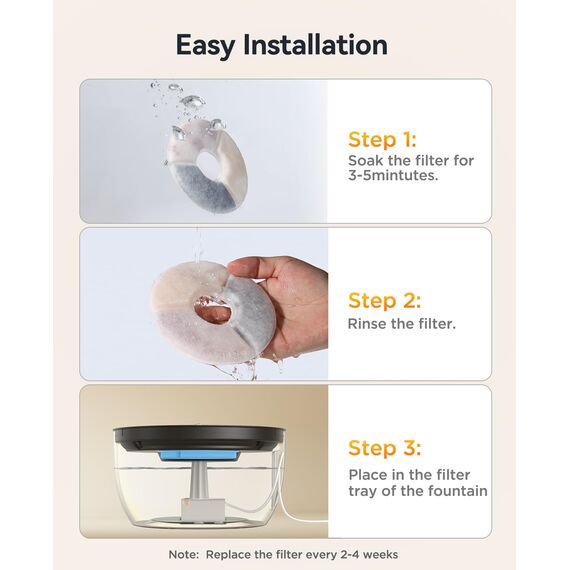 Easy Installation

Step 1:
Soak the filter for 3-5mintutes.

Step 2:
Rinse the filter.

Step 3:
Place in the filter tray of the fountain

Note: Replace the filter every 2-4 weeks