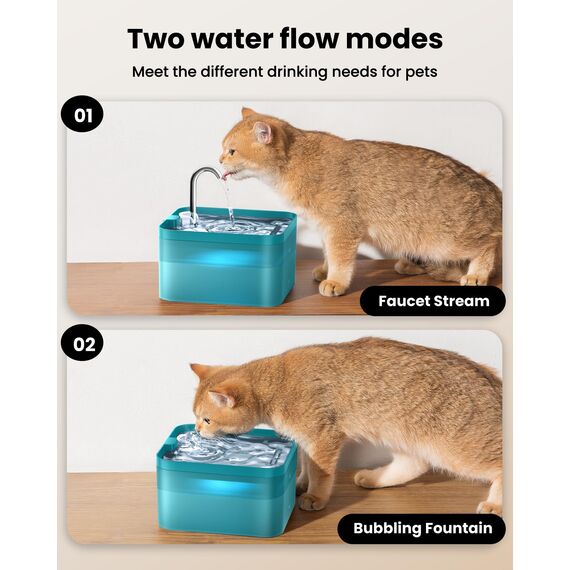 Two water flow modes

Meet the different drinking needs for pets

01

Faucet Stream

02

Bubbling Fountain