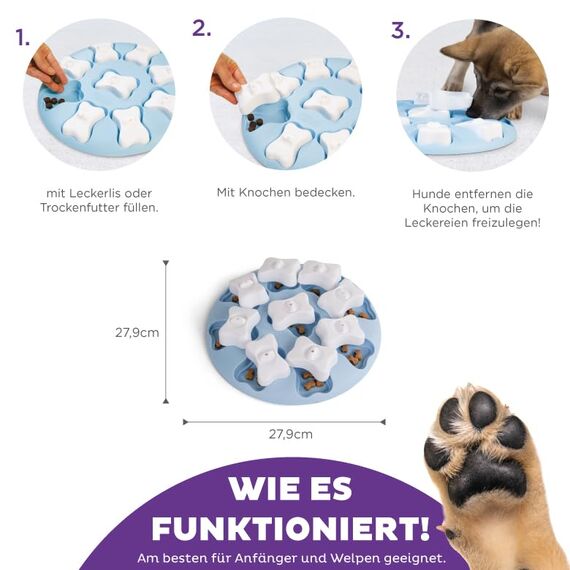 1.

mit Leckerlis oder Trockenfutter füllen.

2.

Mit Knochen bedecken.

3.

Hunde entfernen die Knochen, um die Leckereien freizulegen!

27,9cm

27,9cm

WIE ES FUNKTIONIERT!

Am besten für Anfänger und Welpen geeignet.