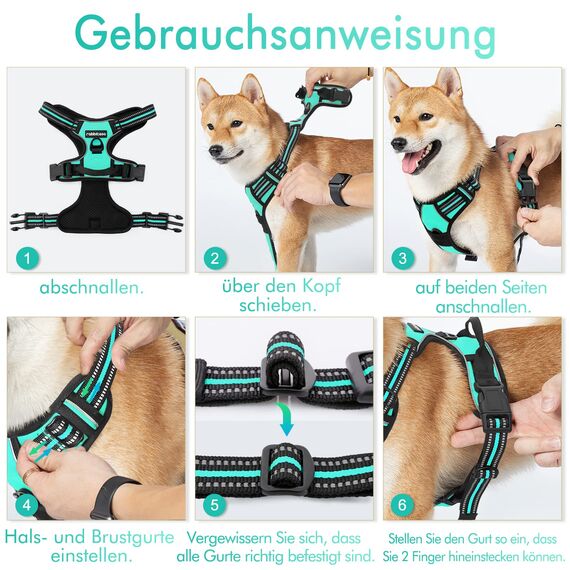 Gebrauchsanweisung

rabbitgoo

1

abschnallen.

2

über den Kopf schieben.

3

auf beiden Seiten anschnallen.

4

Hals- und Brustgurte einstellen.

5

Vergewissern Sie sich, dass alle Gurte richtig befestigt sind.

6

Stellen Sie den Gurt so ein, dass Sie 2 Finger hineinstecken können.