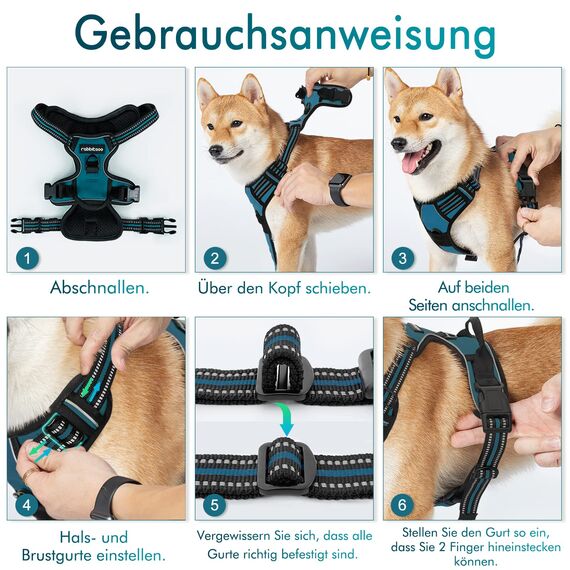 Gebrauchsanweisung

rabbitgoo

1

Abschnallen.

2

Über den Kopf schieben.

3

Auf beiden Seiten anschnallen.

4

Hals- und Brustgurte einstellen.

5

Vergewissern Sie sich, dass alle Gurte richtig befestigt sind.

6

Stellen Sie den Gurt so ein, dass Sie 2 Finger hineinstecken können.