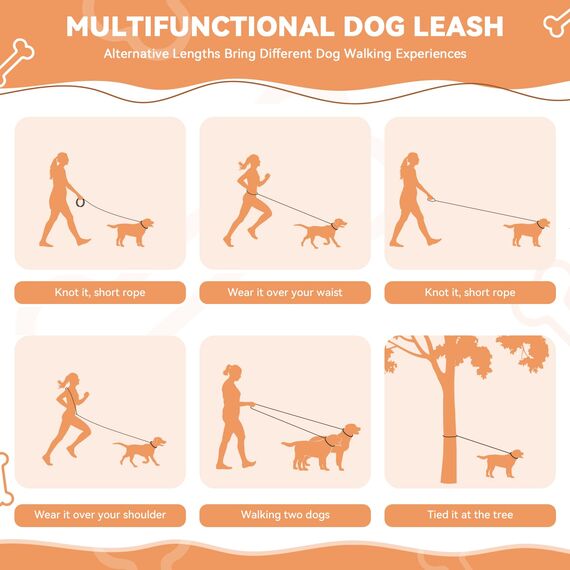 MULTIFUNCTIONAL DOG LEASH
Alternative Lengths Bring Different Dog Walking Experiences

Knot it, short rope

Wear it over your waist

Knot it, short rope

Wear it over your shoulder

Walking two dogs

Tied it at the tree