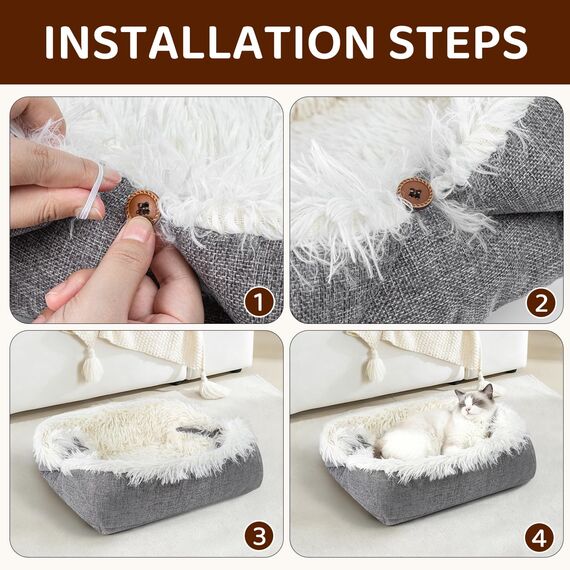 INSTALLATION STEPS

1

2

3

4