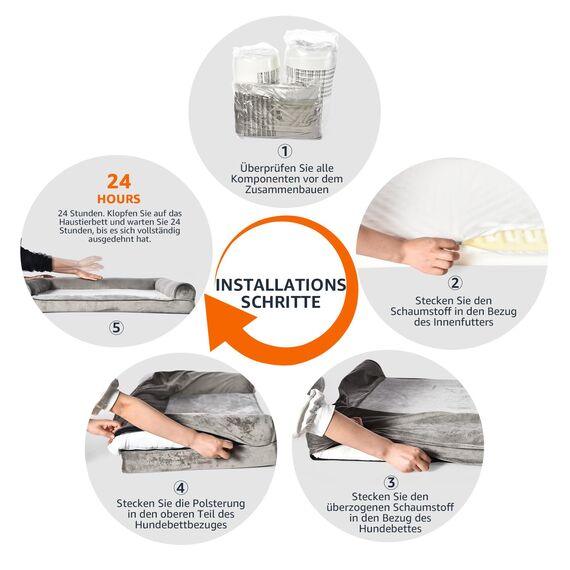 INSTALLATIONS SCHRITTE

①
Überprüfen Sie alle Komponenten vor dem Zusammenbauen

②
Stecken Sie den Schaumstoff in den Bezug des Innenfutters

③
Stecken Sie den überzogenen Schaumstoff in den Bezug des Hundebettes

④
Stecken Sie die Polsterung in den oberen Teil des Hundebettbezuges

24
HOURS
24 Stunden. Klopfen Sie auf das Haustierbett und warten Sie 24 Stunden, bis es sich vollständig ausgedehnt hat.

⑤