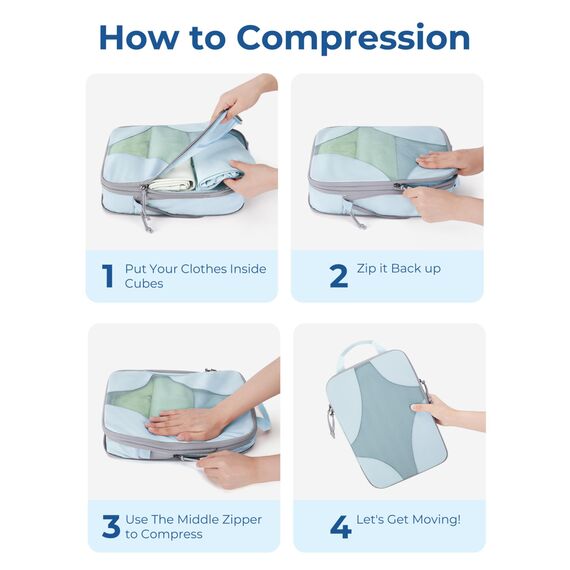 How to Compression

1 Put Your Clothes Inside Cubes

2 Zip it Back up

3 Use The Middle Zipper to Compress

4 Let's Get Moving!