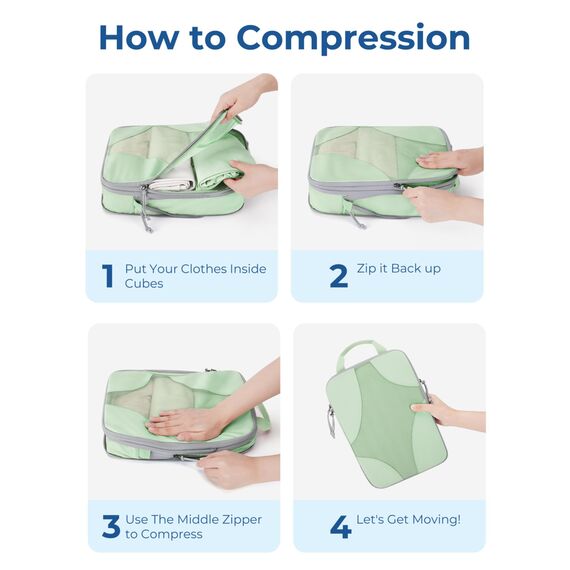 How to Compression

1 Put Your Clothes Inside Cubes

2 Zip it Back up

3 Use The Middle Zipper to Compress

4 Let's Get Moving!