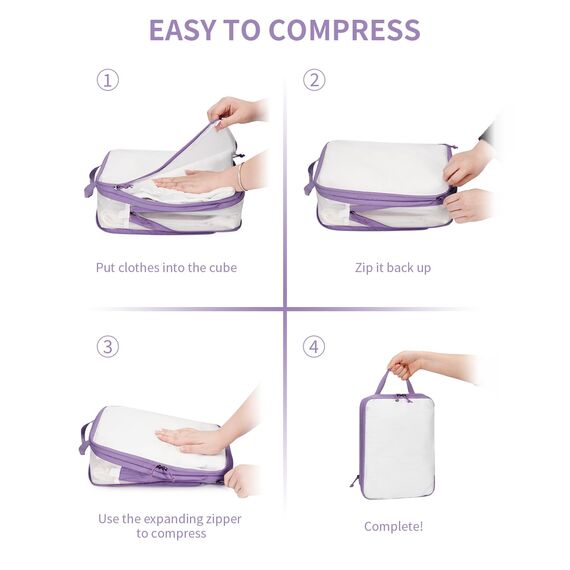 EASY TO COMPRESS

①

Put clothes into the cube

②

Zip it back up

③

Use the expanding zipper to compress

④

Complete!