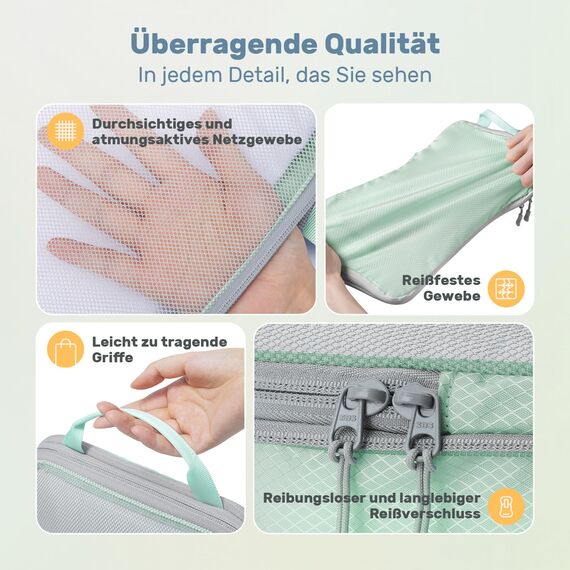 Überragende Qualität
In jedem Detail, das Sie sehen

Durchsichtiges und atmungsaktives Netzgewebe

Reißfestes Gewebe

Leicht zu tragende Griffe

SBS

SBS

Reibungsloser und langlebiger Reißverschluss