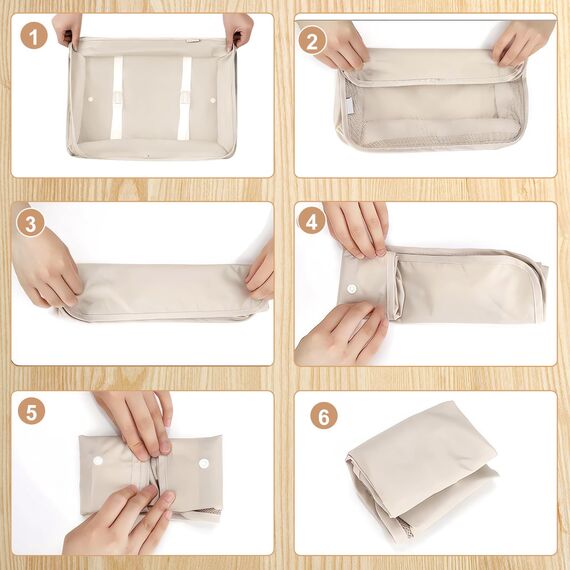 1

2

3

4

5

6