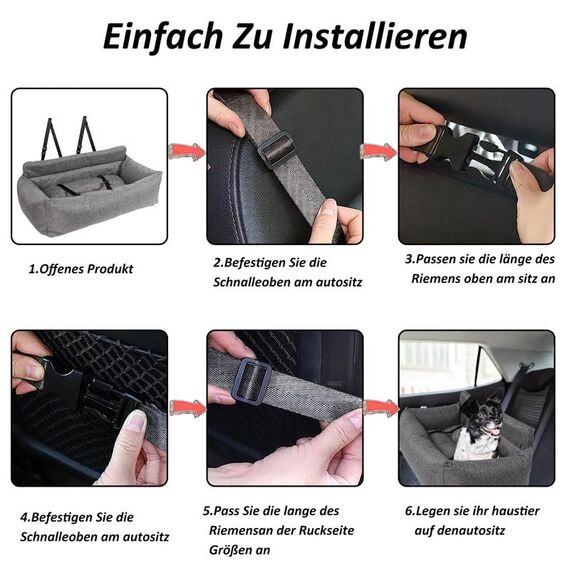 Einfach Zu Installieren

1.Offenes Produkt

2.Befestigen Sie die Schnalleoben am autositz

3.Passen sie die länge des Riemens oben am sitz an

4.Befestigen Sie die Schnalleoben am autositz

5.Pass Sie die lange des Riemensan der Ruckseite Größen an

6.Legen sie ihr haustier auf denautositz