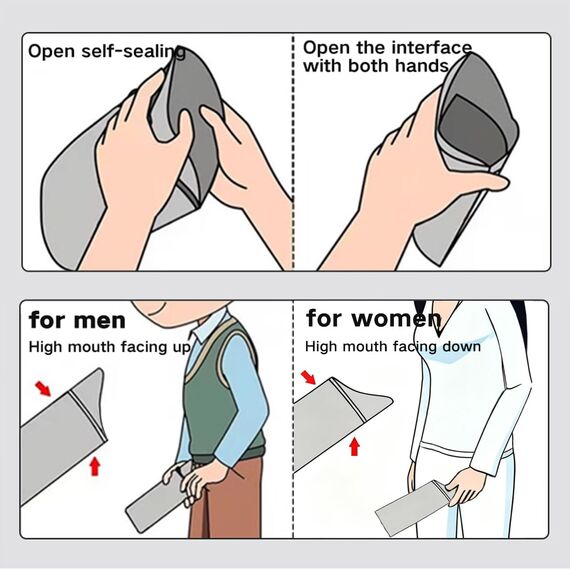 Open self-sealing

Open the interface with both hands

for men

High mouth facing up

for women

High mouth facing down