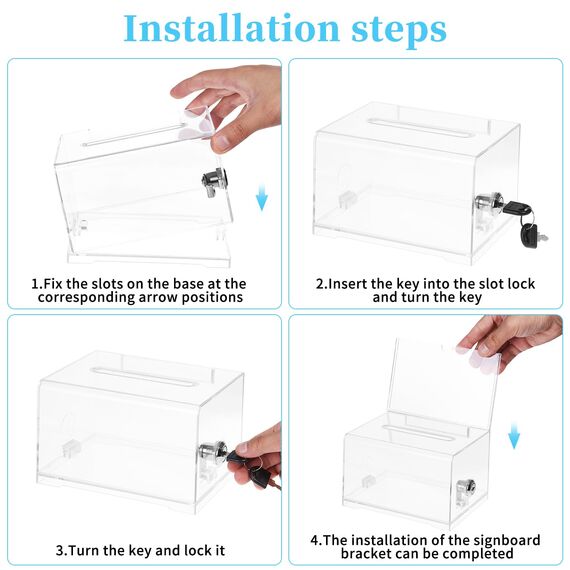 Installation steps

1.Fix the slots on the base at the corresponding arrow positions

2.Insert the key into the slot lock and turn the key

3.Turn the key and lock it

4.The installation of the signboard bracket can be completed