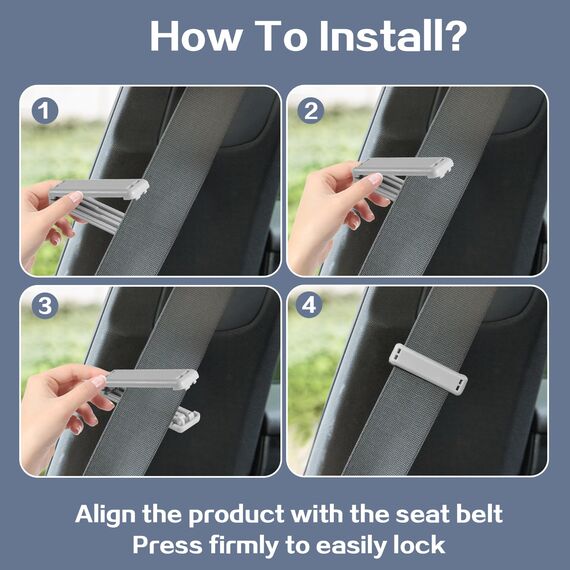 How To Install?

1

2

3

4

Align the product with the seat belt
Press firmly to easily lock