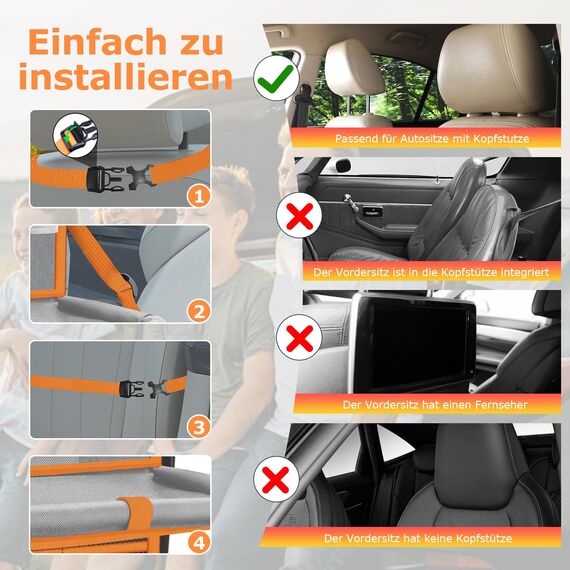 Einfach zu installieren

1

2

3

4

Passend für Autositze mit Kopfstutze

Der Vordersitz ist in die Kopfstütze integriert

Der Vordersitz hat einen Fernseher

Der Vordersitz hat keine Kopfstütze