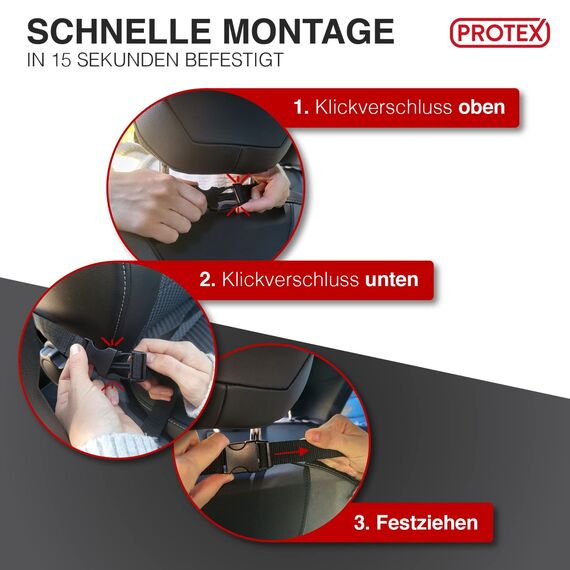 SCHNELLE MONTAGE
IN 15 SEKUNDEN BEFESTIGT

PROTEX

1. Klickverschluss oben

2. Klickverschluss unten

3. Festziehen