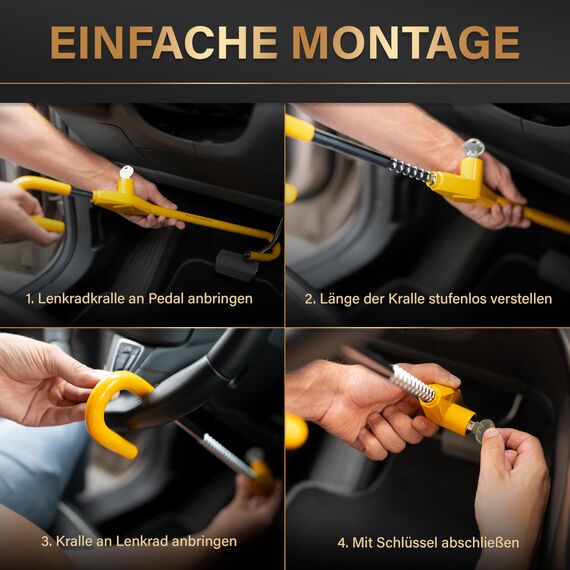 EINFACHE MONTAGE

1. Lenkradkralle an Pedal anbringen

2. Länge der Kralle stufenlos verstellen

3. Kralle an Lenkrad anbringen

4. Mit Schlüssel abschließen