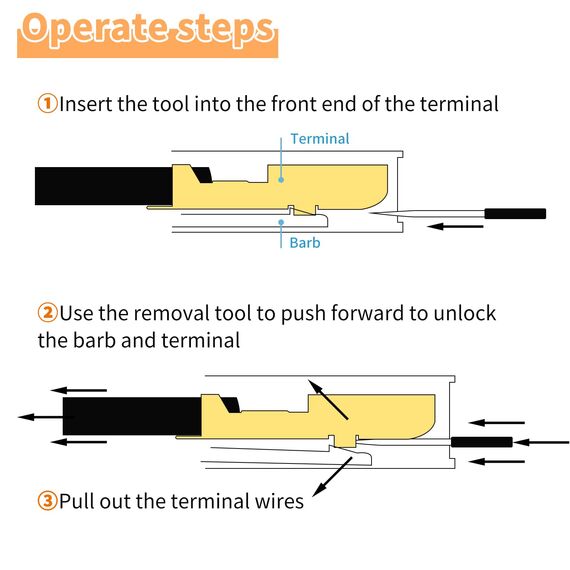 Operate steps

①Insert the tool into the front end of the terminal

Terminal

Barb

②Use the removal tool to push forward to unlock the barb and terminal

③Pull out the terminal wires