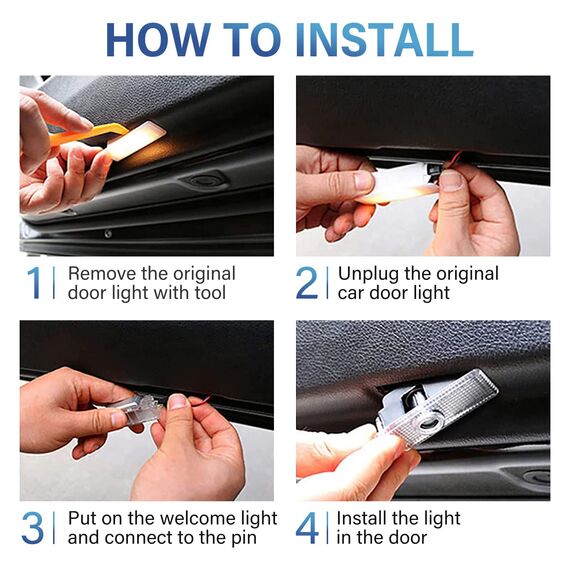 HOW TO INSTALL

1 | Remove the original door light with tool

2 | Unplug the original car door light

3 | Put on the welcome light and connect to the pin

4 | Install the light in the door