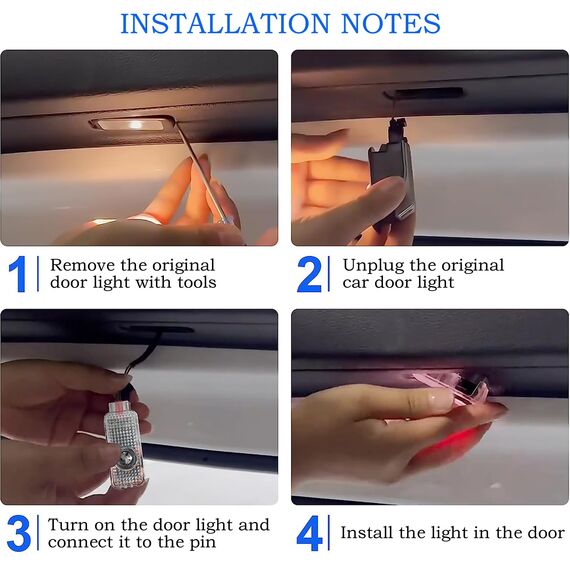 INSTALLATION NOTES

1 Remove the original door light with tools

2 Unplug the original car door light

3 Turn on the door light and connect it to the pin

4 Install the light in the door