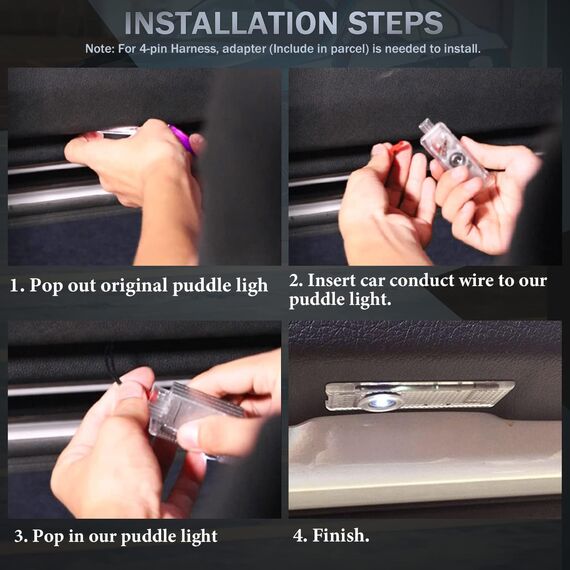 INSTALLATION STEPS

Note: For 4-pin Harness, adapter (Include in parcel) is needed to install.

1. Pop out original puddle ligh

2. Insert car conduct wire to our puddle light.

3. Pop in our puddle light

4. Finish.