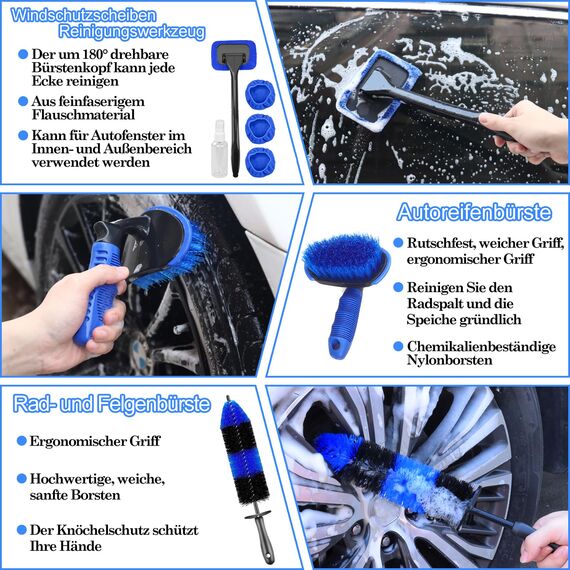 Windschutzscheiben Reinigungswerkzeug

Der um 180° drehbare Bürstenkopf kann jede Ecke reinigen

Aus feinfaserigem Flauschmaterial

Kann für Autofenster im Innen- und Außenbereich verwendet werden

Autoreifenbürste

Rutschfest, weicher Griff, ergonomischer Griff

Reinigen Sie den Radspalt und die Speiche gründlich

Chemikalienbeständige Nylonborsten

Rad- und Felgenbürste

Ergonomischer Griff

Hochwertige, weiche, sanfte Borsten

Der Knöchelschutz schützt Ihre Hände