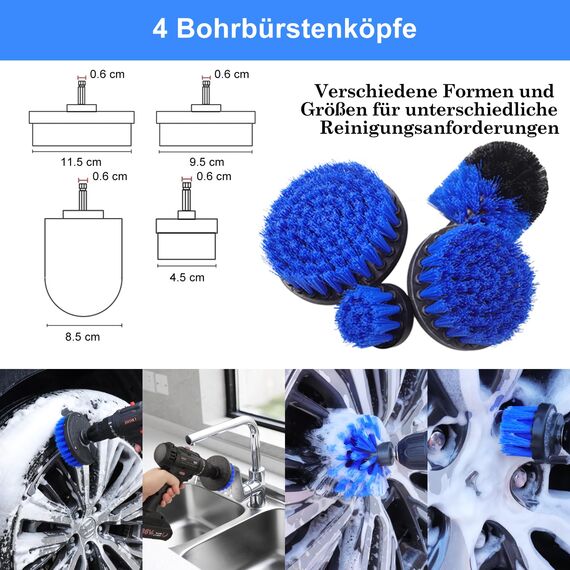 4 Bohrbürstenköpfe

0.6 cm

11.5 cm

0.6 cm

9.5 cm

0.6 cm

8.5 cm

0.6 cm

4.5 cm

Verschiedene Formen und Größen für unterschiedliche Reinigungsanforderungen