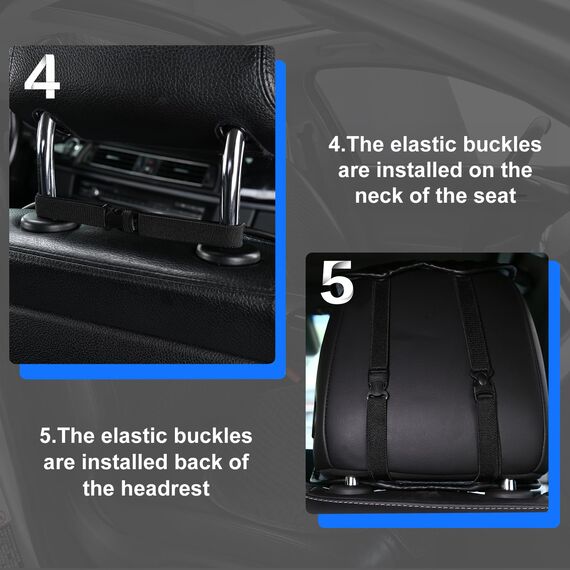 4

4.The elastic buckles are installed on the neck of the seat

5

5.The elastic buckles are installed back of the headrest