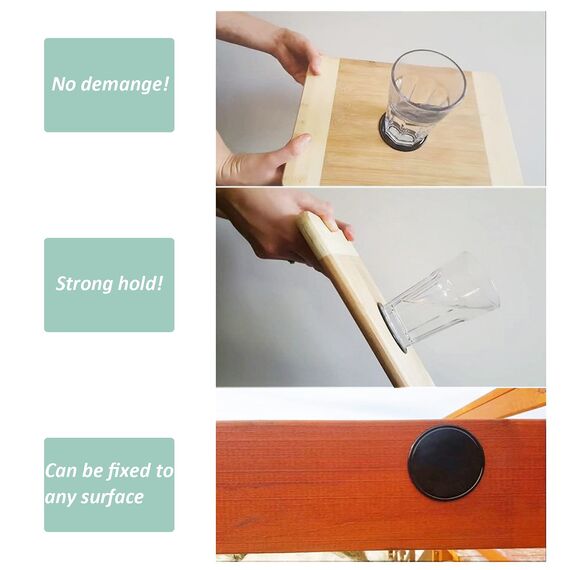 No demange!

Strong hold!

Can be fixed to any surface