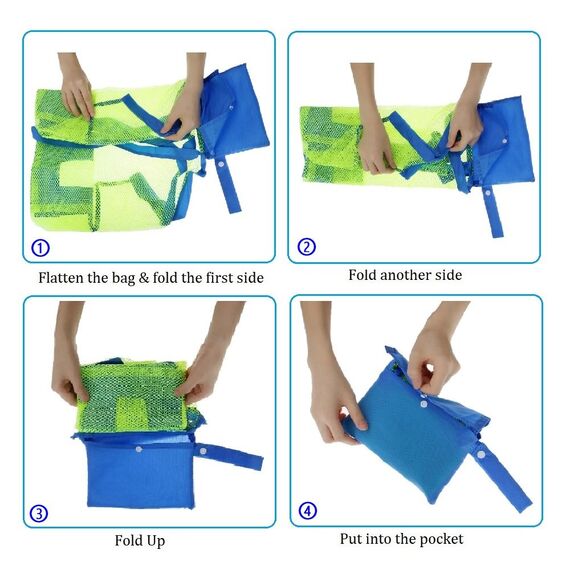 ①

Flatten the bag & fold the first side

②

Fold another side

③

Fold Up

④

Put into the pocket