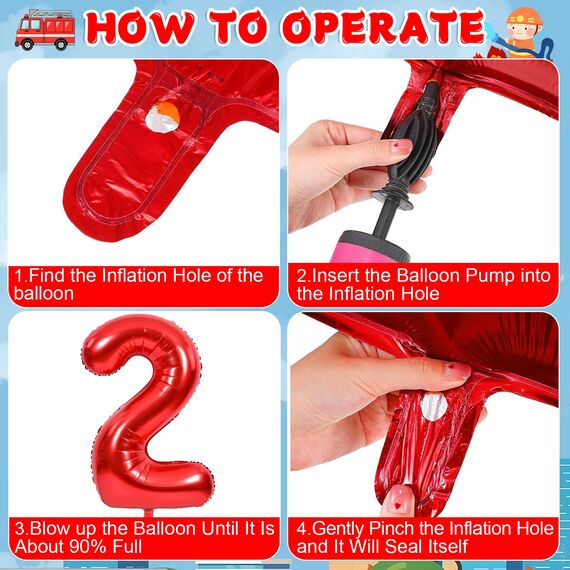 HOW TO OPERATE

1.Find the Inflation Hole of the balloon

2.Insert the Balloon Pump into the Inflation Hole

3.Blow up the Balloon Until It Is About 90% Full

4.Gently Pinch the Inflation Hole and It Will Seal Itself