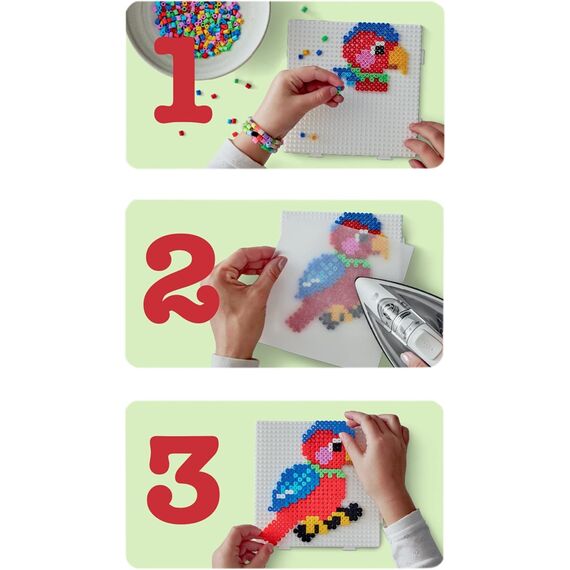 1

2

3