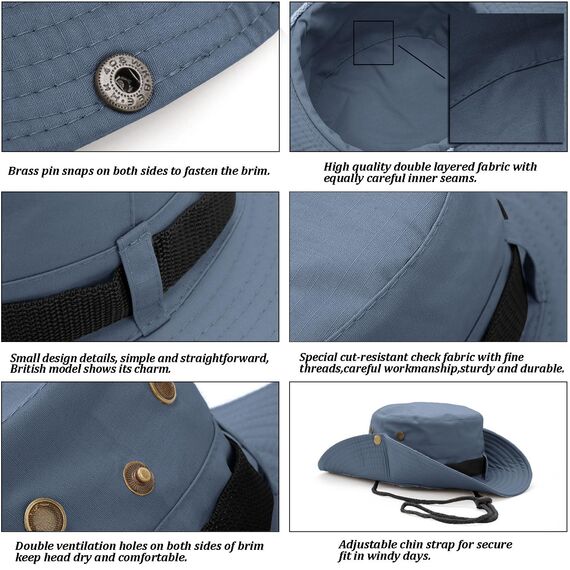 Brass pin snaps on both sides to fasten the brim.

High quality double layered fabric with equally careful inner seams.

Small design details, simple and straightforward, British model shows its charm.

Special cut-resistant check fabric with fine threads,careful workmanship,sturdy and durable.

Double ventilation holes on both sides of brim keep head dry and comfortable.

Adjustable chin strap for secure fit in windy days.