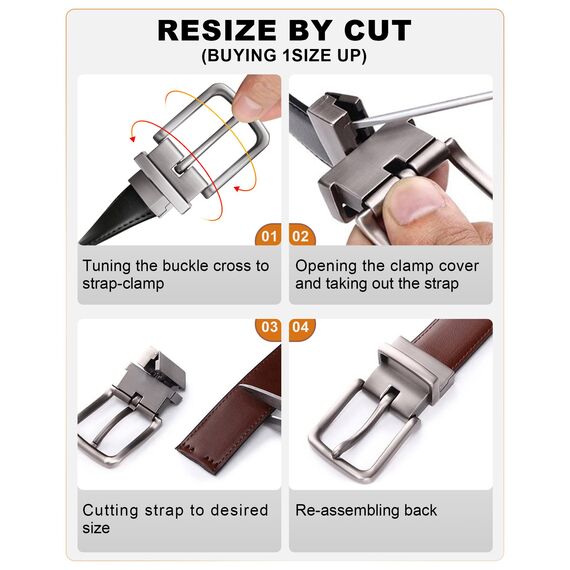 RESIZE BY CUT
(BUYING 1SIZE UP)

01

Tuning the buckle cross to strap-clamp

02

Opening the clamp cover and taking out the strap

03

Cutting strap to desired size

04

Re-assembling back