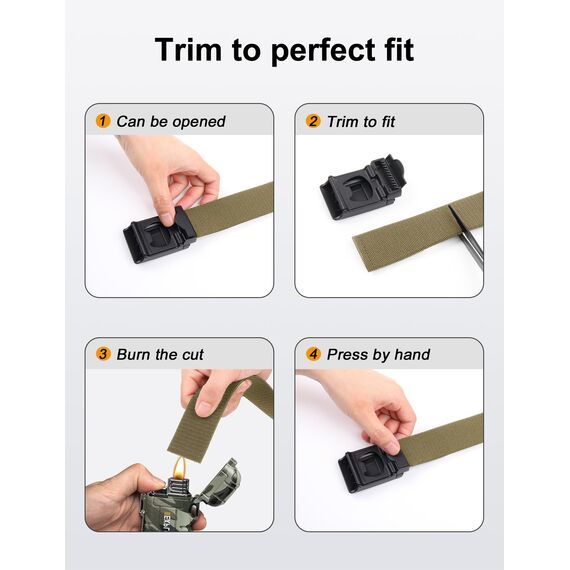 Trim to perfect fit

1 Can be opened

2 Trim to fit

3 Burn the cut

4 Press by hand