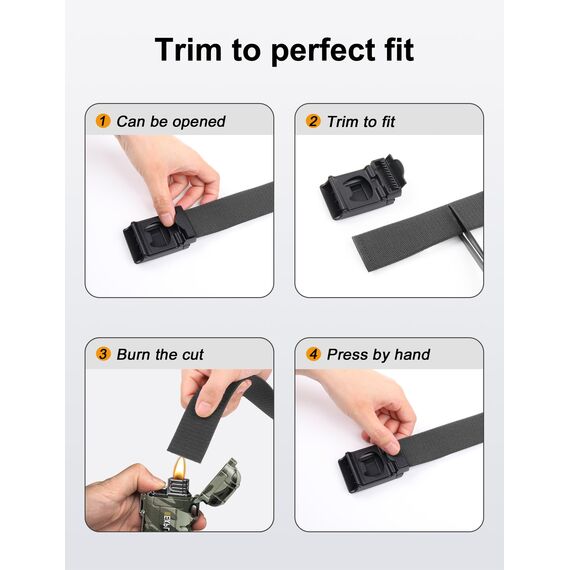 Trim to perfect fit

1 Can be opened

2 Trim to fit

3 Burn the cut

4 Press by hand