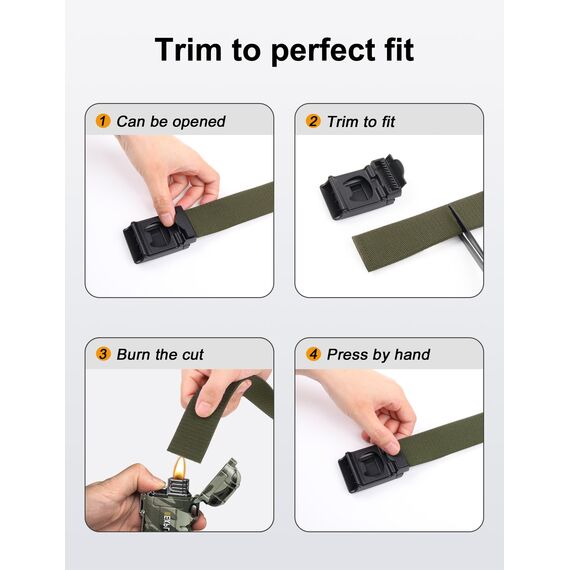 Trim to perfect fit

1 Can be opened

2 Trim to fit

3 Burn the cut

4 Press by hand