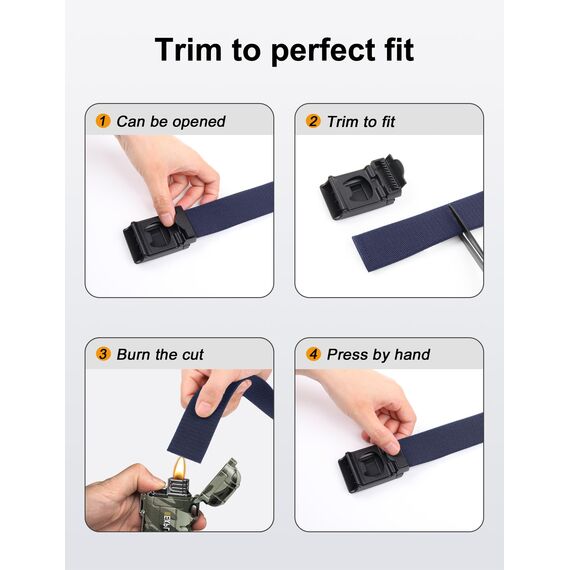 Trim to perfect fit

1 Can be opened

2 Trim to fit

3 Burn the cut

4 Press by hand