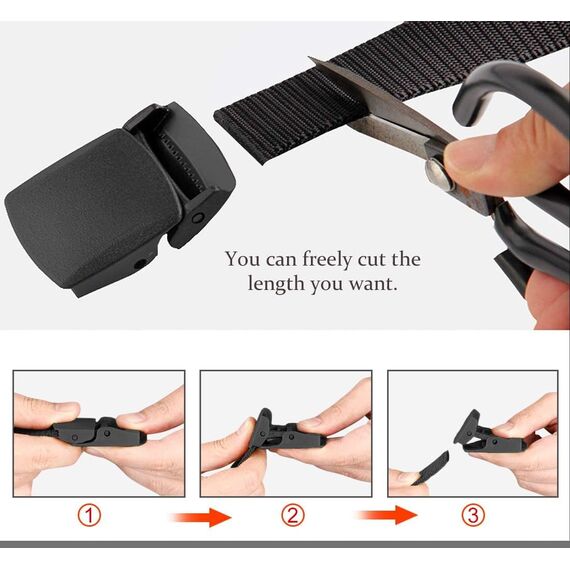 You can freely cut the length you want.

①

②

③