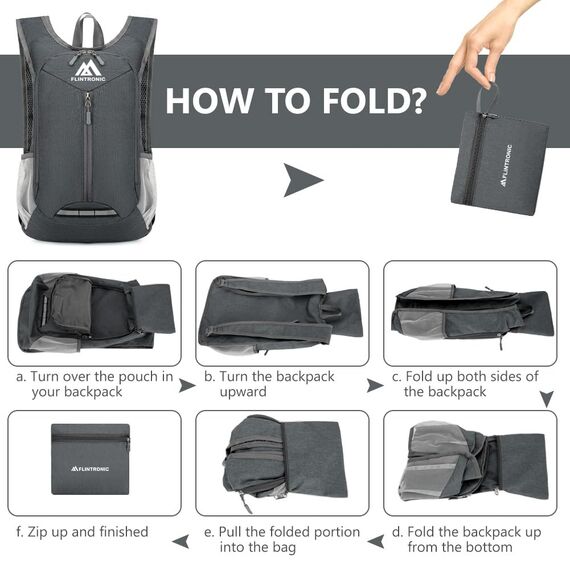 FLINTRONIC

HOW TO FOLD?

FLINTRONIC

a. Turn over the pouch in your backpack

b. Turn the backpack upward

c. Fold up both sides of the backpack

FLINTRONIC

f. Zip up and finished

e. Pull the folded portion into the bag

d. Fold the backpack up from the bottom