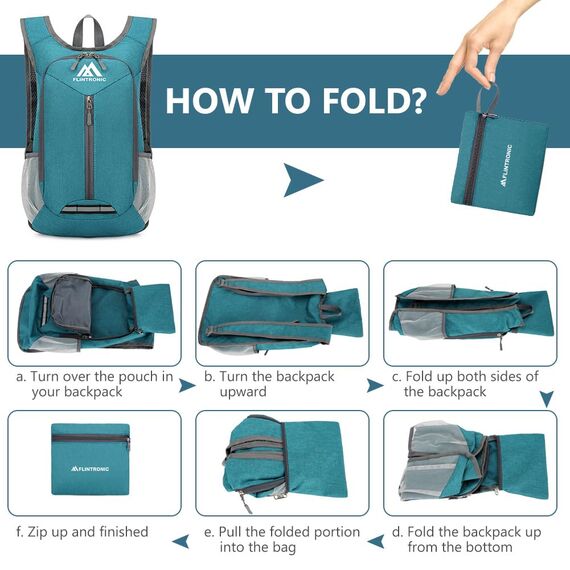 FLINTRONIC

HOW TO FOLD?

FLINTRONIC

a. Turn over the pouch in your backpack

b. Turn the backpack upward

c. Fold up both sides of the backpack

FLINTRONIC

f. Zip up and finished

e. Pull the folded portion into the bag

d. Fold the backpack up from the bottom