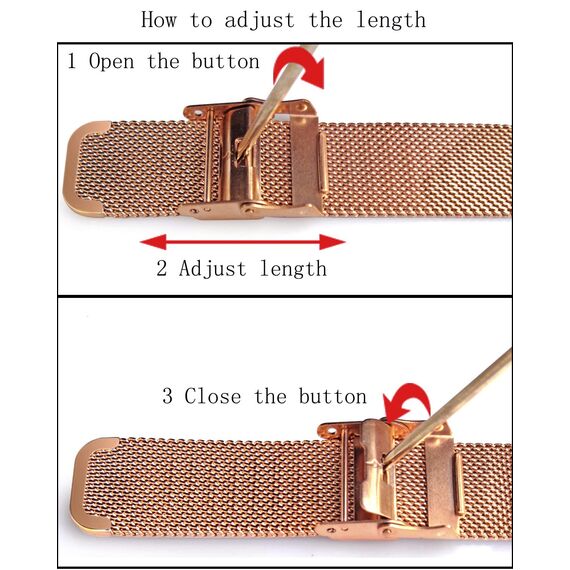 How to adjust the length

1 Open the button

2 Adjust length

3 Close the button