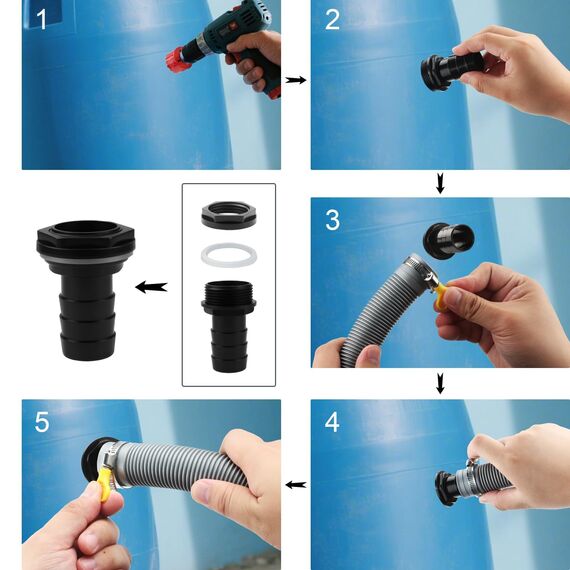 1

2

3

4

5