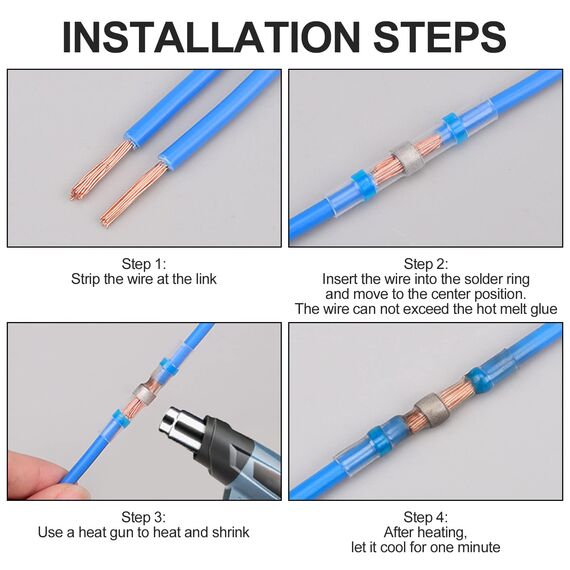 INSTALLATION STEPS

Step 1:
Strip the wire at the link

Step 2:
Insert the wire into the solder ring and move to the center position. The wire can not exceed the hot melt glue

Step 3:
Use a heat gun to heat and shrink

Step 4:
After heating, let it cool for one minute